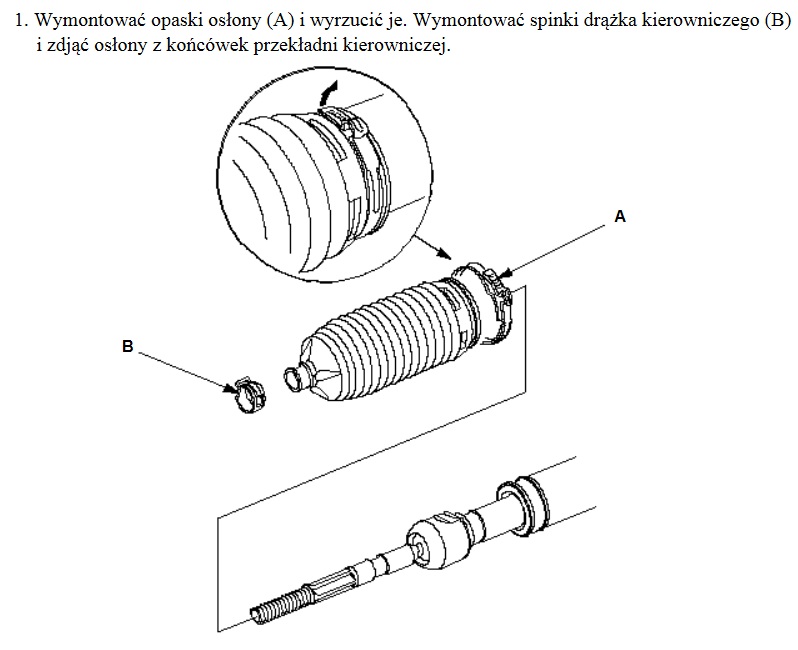 1. Wymontować opaski osłony (A) i wyrzucić je. Wymontować spinki drążka kierowniczego (B) i zdjąć osłony z końcówek przekładni kierowniczej.

A

B